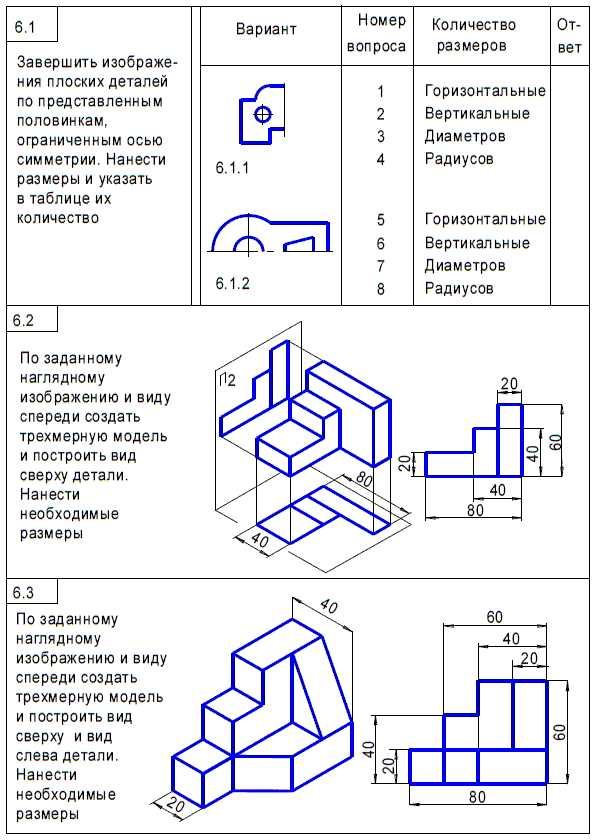 6.1

Завершить изображения плоских деталей по представленным половинкам, ограниченным осью симметрии. Нанести размеры и указать в таблице их количество

| Вариант | Номер вопроса | Количество размеров | Ответ |
|---|---|---|---|
| 6.1.1 | 1 | Горизонтальные | |
| | 2 | Вертикальные | |
| | 3 | Диаметров | |
| | 4 | Радиусов | |
| 6.1.2 | 5 | Горизонтальные | |
| | 6 | Вертикальные | |
| | 7 | Диаметров | |
| | 8 | Радиусов | |

6.2

По заданному наглядному изображению и виду спереди создать трехмерную модель и построить вид сверху детали. Нанести необходимые размеры

П2

80

40

20

20

40

60

40

80

6.3

По заданному наглядному изображению и виду спереди создать трехмерную модель и построить вид сверху и вид слева детали. Нанести необходимые размеры

40

20

60

40

20

40

20

60

80