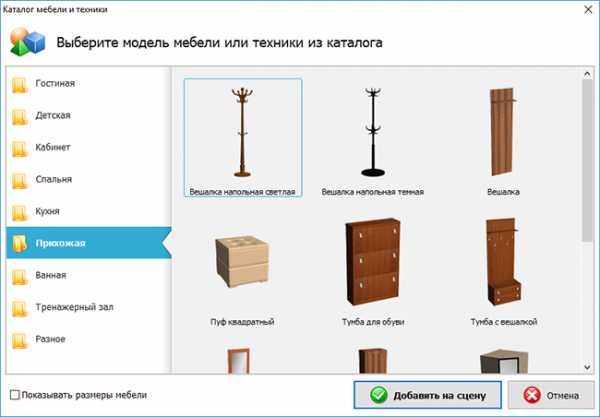 Каталог мебели и техники

Выберите модель мебели или техники из каталога

Гостиная
Детская
Кабинет
Спальня
Кухня
Прихожая
Ванная
Тренажерный зал
Разное

Вешалка напольная светлая
Вешалка напольная темная
Вешалка
Пуф квадратный
Тумба для обуви
Тумба с вешалкой

Показывать размеры мебели

Добавить на сцену
Отмена