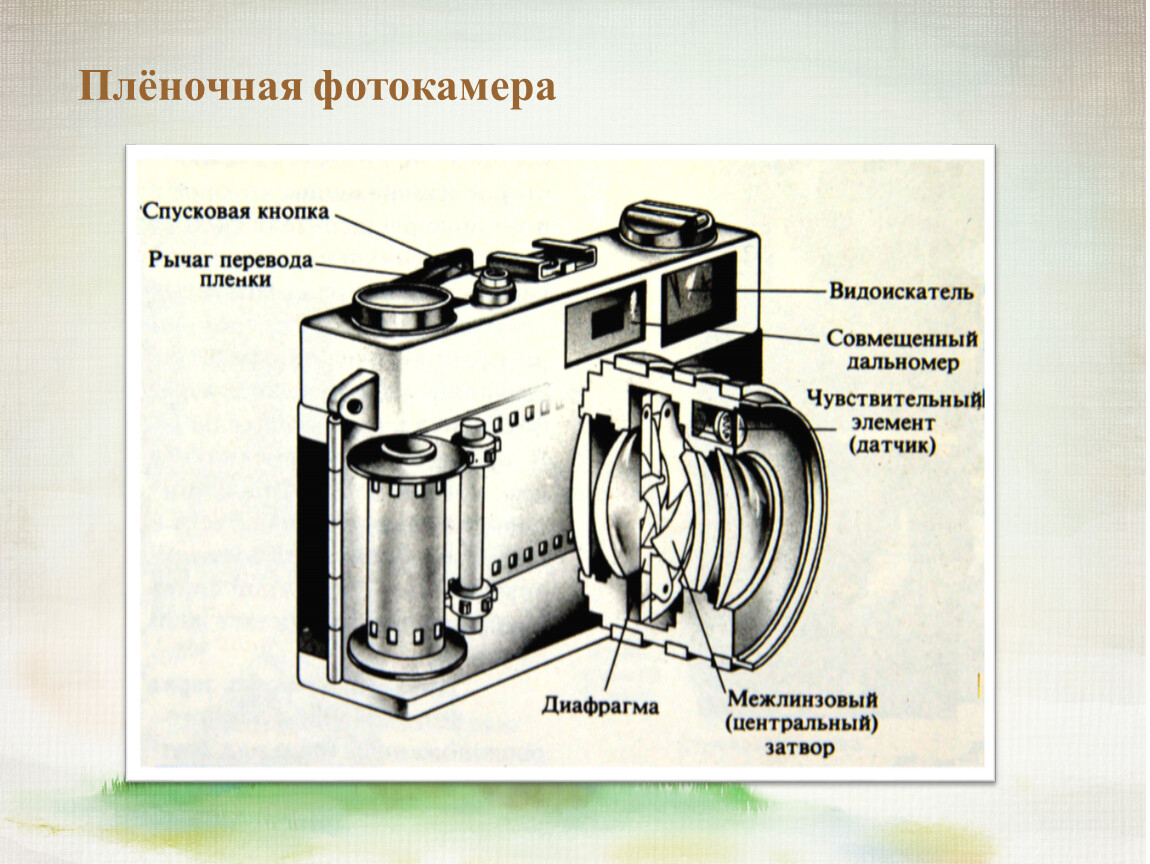 Плёночная фотокамера

Спусковая кнопка

Рычаг перевода пленки

Видоискатель

Совмещенный дальномер

Чувствительный элемент (датчик)

Диафрагма

Межлинзовый (центральный) затвор