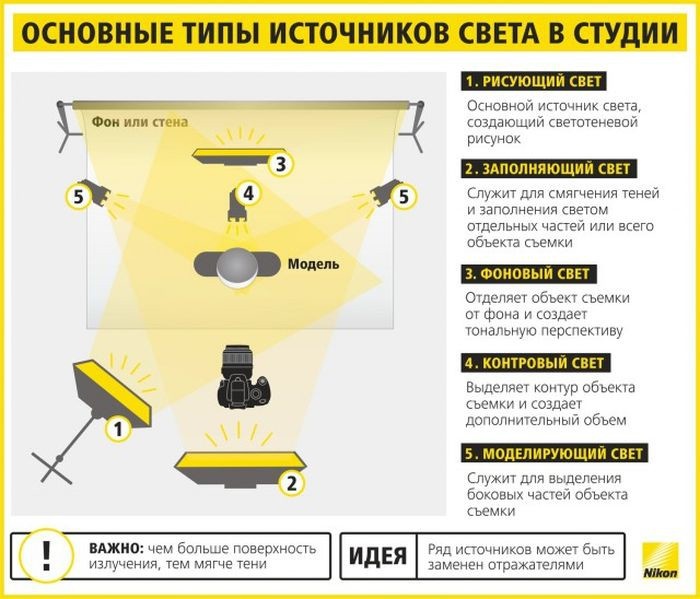 ОСНОВНЫЕ ТИПЫ ИСТОЧНИКОВ СВЕТА В СТУДИИ

Фон или стена

3

5

4

5

Модель

1

2

1. РИСУЮЩИЙ СВЕТ

Основной источник света, создающий светотеневой рисунок

2. ЗАПОЛНЯЮЩИЙ СВЕТ

Служит для смягчения теней и заполнения светом отдельных частей или всего объекта съемки

3. ФОНОВЫЙ СВЕТ

Отделяет объект съемки от фона и создает тональную перспективу

4. КОНТРОВЫЙ СВЕТ

Выделяет контур объекта съемки и создает дополнительный объем

5. МОДЕЛИРУЮЩИЙ СВЕТ

Служит для выделения боковых частей объекта съемки

!

ВАЖНО: чем больше поверхность излучения, тем мягче тени

ИДЕЯ

Ряд источников может быть заменен отражателями

Nikon