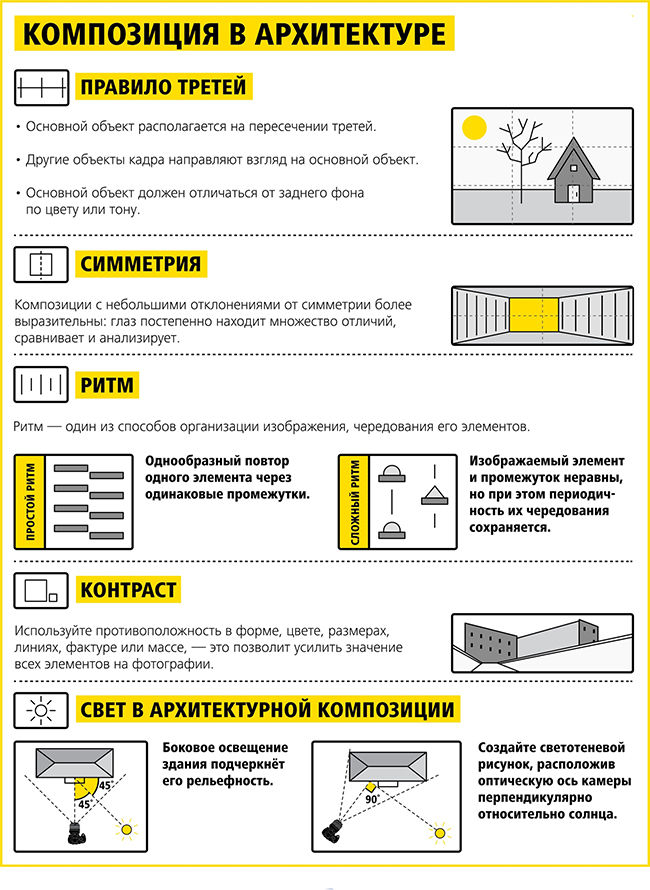 КОМПОЗИЦИЯ В АРХИТЕКТУРЕ

ПРАВИЛО ТРЕТЕЙ

• Основной объект располагается на пересечении третей.

• Другие объекты кадра направляют взгляд на основной объект.

• Основной объект должен отличаться от заднего фона по цвету или тону.

СИММЕТРИЯ

Композиции с небольшими отклонениями от симметрии более выразительны: глаз постепенно находит множество отличий, сравнивает и анализирует.

РИТМ

Ритм — один из способов организации изображения, чередования его элементов.

ПРОСТОЙ РИТМ

Однообразный повтор одного элемента через одинаковые промежутки.

СЛОЖНЫЙ РИТМ

Изображаемый элемент и промежуток неравны, но при этом периодичность их чередования сохраняется.

КОНТРАСТ

Используйте противоположность в форме, цвете, размерах, линиях, фактуре или массе, — это позволит усилить значение всех элементов на фотографии.

СВЕТ В АРХИТЕКТУРНОЙ КОМПОЗИЦИИ

45°
45°

Боковое освещение здания подчеркнёт его рельефность.

90°

Создайте светотеневой рисунок, расположив оптическую ось камеры перпендикулярно относительно солнца.