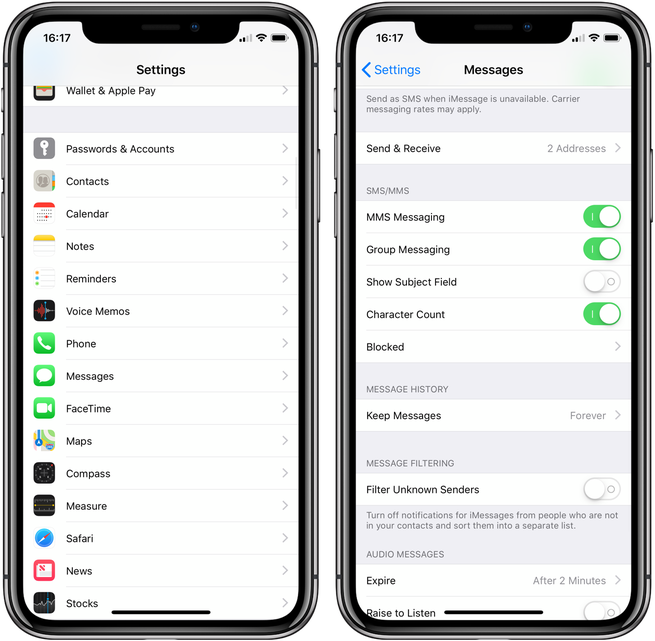 16:17

Settings

Wallet & Apple Pay

Passwords & Accounts

Contacts

Calendar

Notes

Reminders

Voice Memos

Phone

Messages

FaceTime

Maps

Compass

Measure

Safari

News

Stocks

16:17

Settings

Messages

Send as SMS when iMessage is unavailable. Carrier messaging rates may apply.

Send & Receive 2 Addresses

SMS/MMS

MMS Messaging

Group Messaging

Show Subject Field

Character Count

Blocked

MESSAGE HISTORY

Keep Messages Forever

MESSAGE FILTERING

Filter Unknown Senders

Turn off notifications for iMessages from people who are not in your contacts and sort them into a separate list.

AUDIO MESSAGES

Expire After 2 Minutes

Raise to Listen