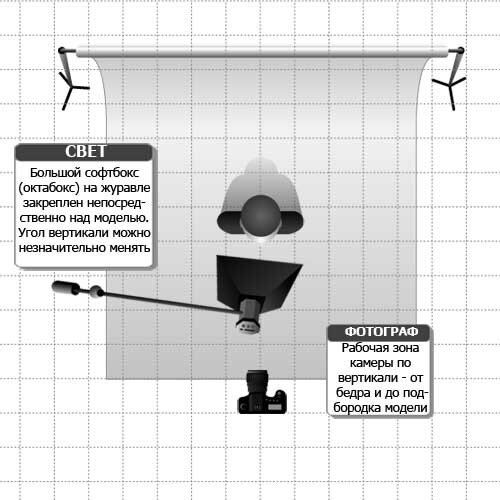 СВЕТ

Большой софтбокс (октабокс) на журавле закреплен непосредственно над моделью. Угол вертикали можно незначительно менять

ФОТОГРАФ

Рабочая зона камеры по вертикали - от бедра и до подбородка модели