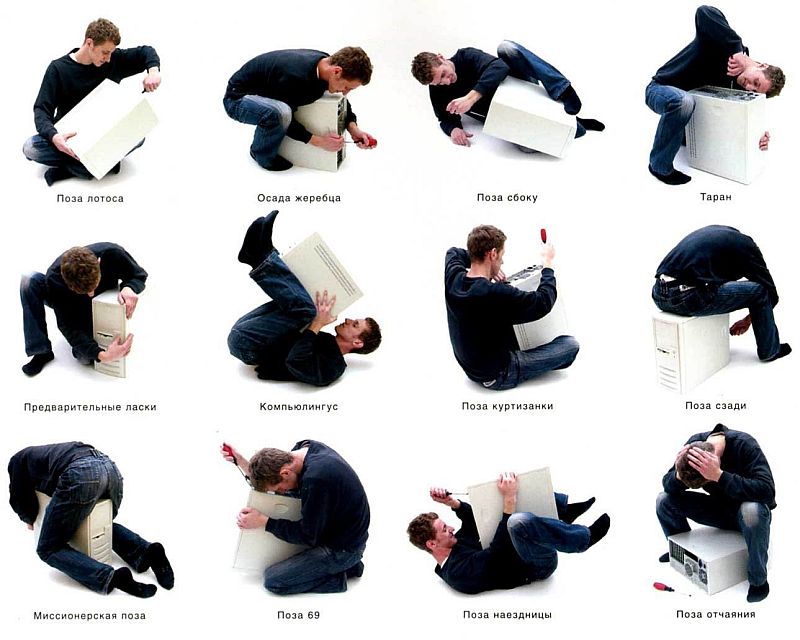 Поза лотоса

Осада жеребца

Поза сбоку

Таран

Предварительные ласки

Компьюлингус

Поза куртизанки

Поза сзади

Миссионерская поза

Поза 69

Поза наездницы

Поза отчаяния