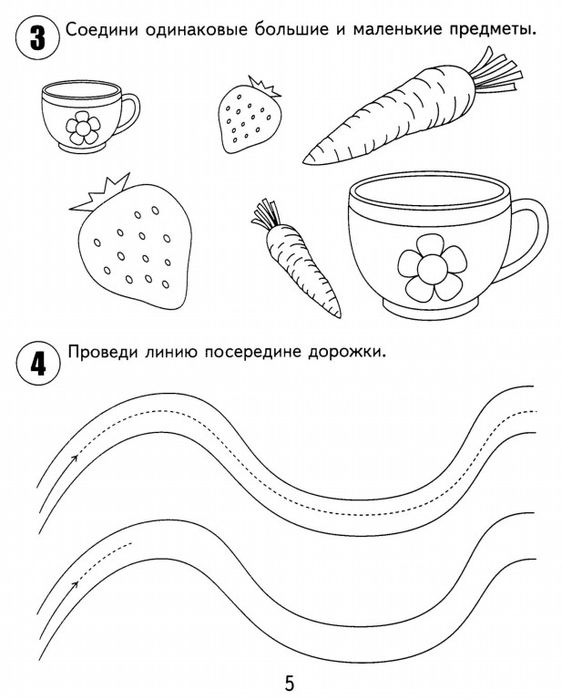 3 Соедини одинаковые большие и маленькие предметы.

4 Проведи линию посередине дорожки.

5