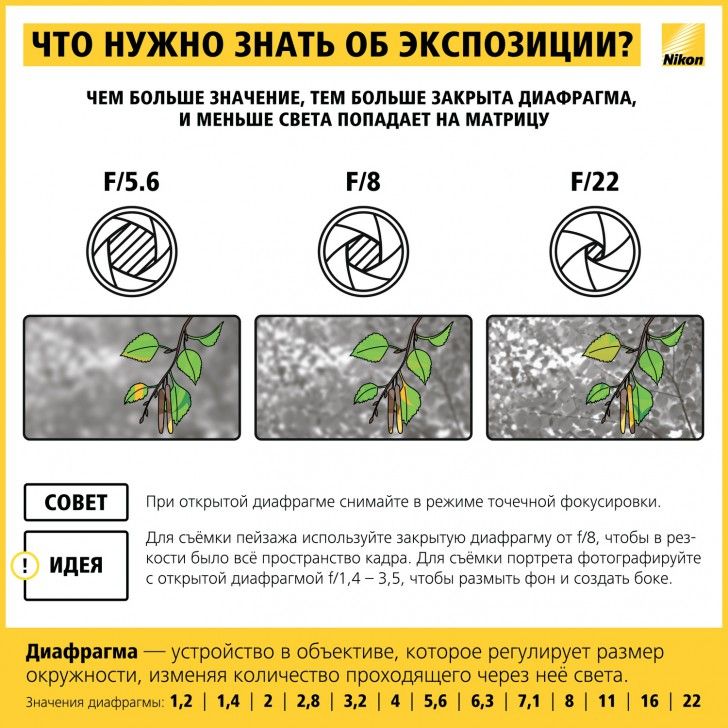 ЧТО НУЖНО ЗНАТЬ ОБ ЭКСПОЗИЦИИ?

Nikon

ЧЕМ БОЛЬШЕ ЗНАЧЕНИЕ, ТЕМ БОЛЬШЕ ЗАКРЫТА ДИАФРАГМА, И МЕНЬШЕ СВЕТА ПОПАДАЕТ НА МАТРИЦУ

F/5.6

F/8

F/22

СОВЕТ

При открытой диафрагме снимайте в режиме точечной фокусировки.

! ИДЕЯ

Для съёмки пейзажа используйте закрытую диафрагму от f/8, чтобы в резкости было всё пространство кадра. Для съёмки портрета фотографируйте с открытой диафрагмой f/1,4 – 3,5, чтобы размыть фон и создать боке.

Диафрагма — устройство в объективе, которое регулирует размер окружности, изменяя количество проходящего через неё света.

Значения диафрагмы: 1,2 | 1,4 | 2 | 2,8 | 3,2 | 4 | 5,6 | 6,3 | 7,1 | 8 | 11 | 16 | 22