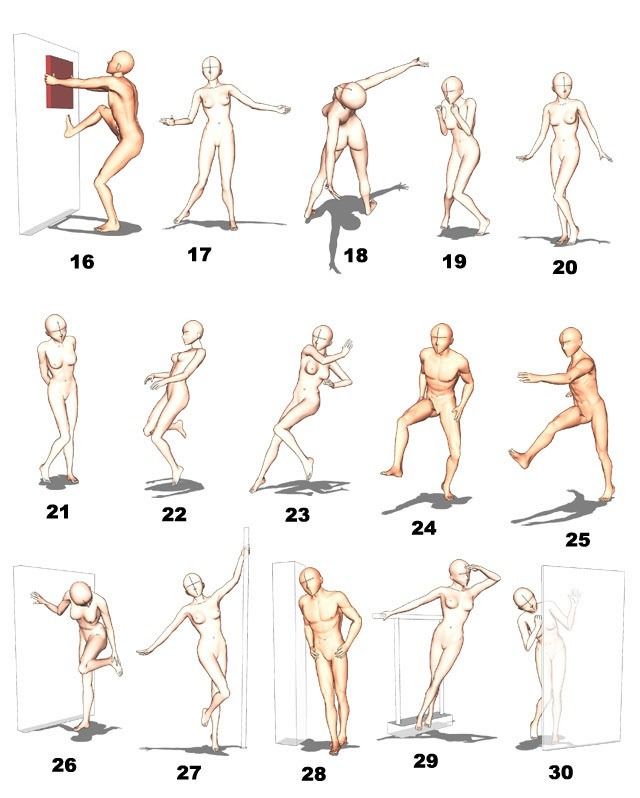 16 17 18 19 20

21 22 23 24 25

26 27 28 29 30